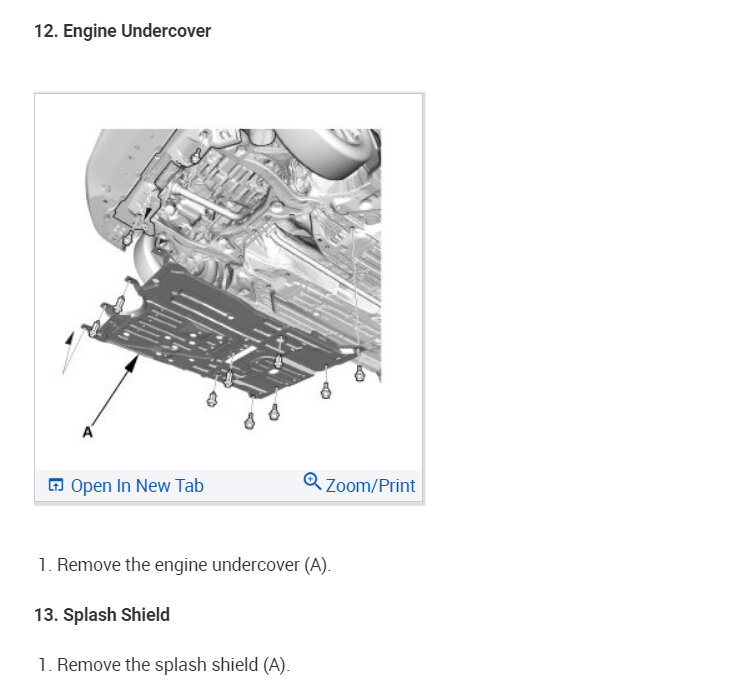 12. Engine Undercover

A

Open In New Tab

Zoom/Print

1. Remove the engine undercover (A).

13. Splash Shield

1. Remove the splash shield (A).