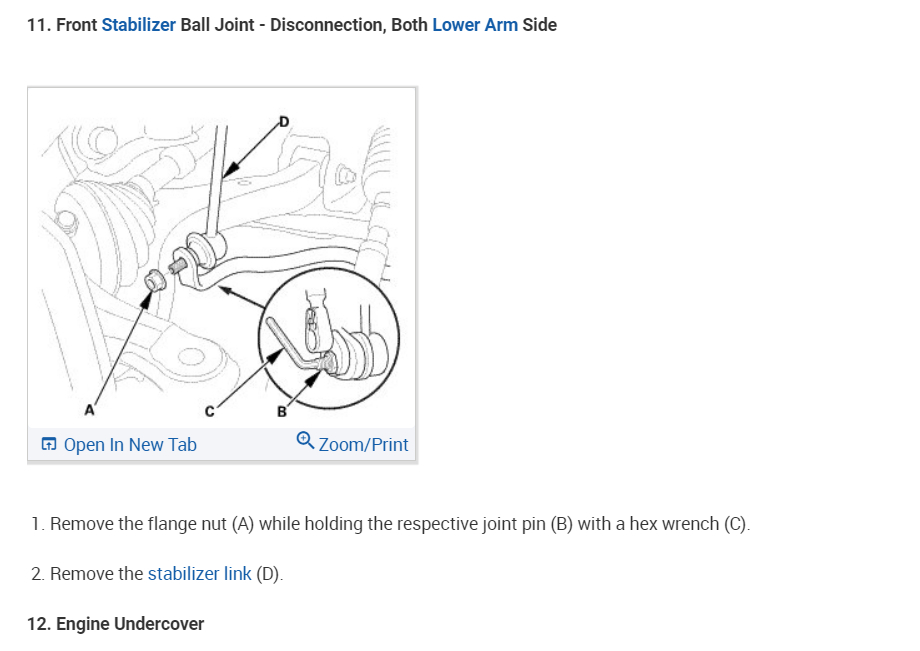 11. Front Stabilizer Ball Joint - Disconnection, Both Lower Arm Side

D

A

C

B

Open In New Tab

Zoom/Print

1. Remove the flange nut (A) while holding the respective joint pin (B) with a hex wrench (C).

2. Remove the stabilizer link (D).

12. Engine Undercover