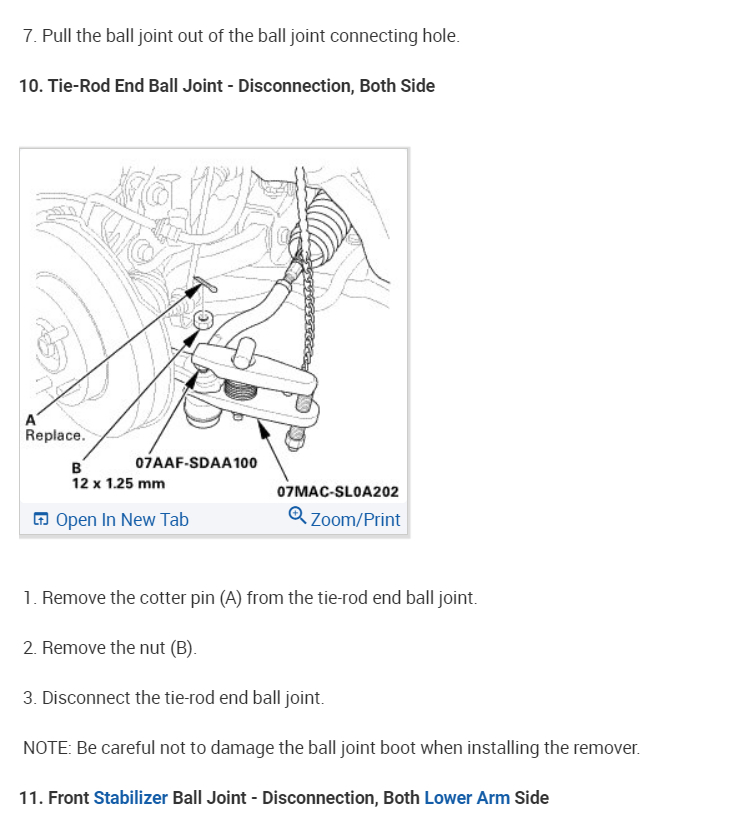 7. Pull the ball joint out of the ball joint connecting hole.

10. Tie-Rod End Ball Joint - Disconnection, Both Side

A
Replace.

B
12 x 1.25 mm

07AAF-SDAA100

07MAC-SL0A202

Open In New Tab

Zoom/Print

1. Remove the cotter pin (A) from the tie-rod end ball joint.

2. Remove the nut (B).

3. Disconnect the tie-rod end ball joint.

NOTE: Be careful not to damage the ball joint boot when installing the remover.

11. Front Stabilizer Ball Joint - Disconnection, Both Lower Arm Side