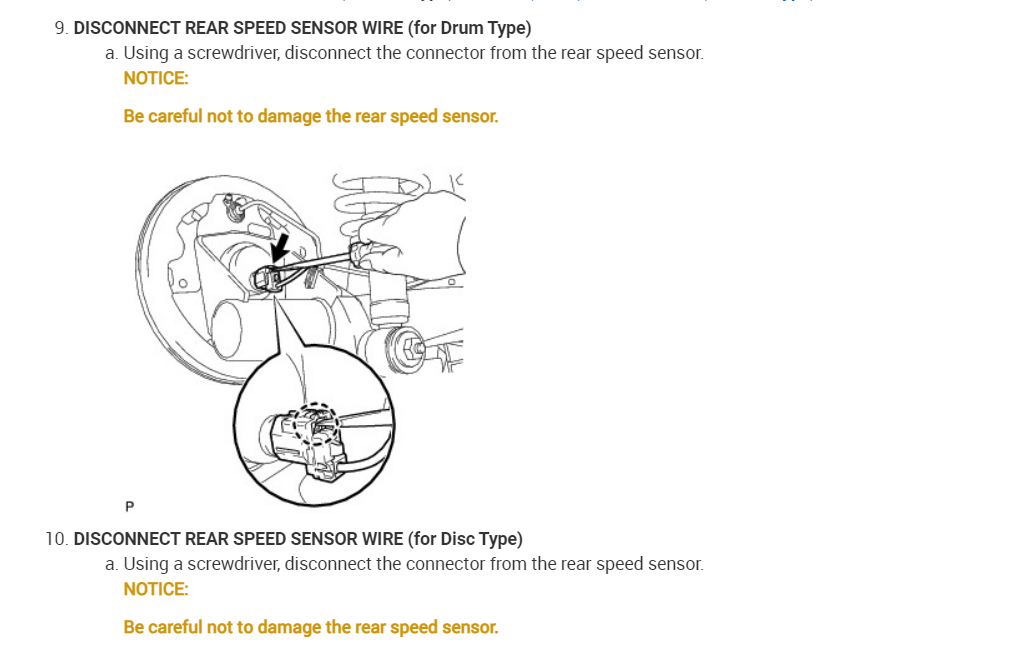 9. DISCONNECT REAR SPEED SENSOR WIRE (for Drum Type)

a. Using a screwdriver, disconnect the connector from the rear speed sensor.

NOTICE:

Be careful not to damage the rear speed sensor.

P

10. DISCONNECT REAR SPEED SENSOR WIRE (for Disc Type)

a. Using a screwdriver, disconnect the connector from the rear speed sensor.

NOTICE:

Be careful not to damage the rear speed sensor.