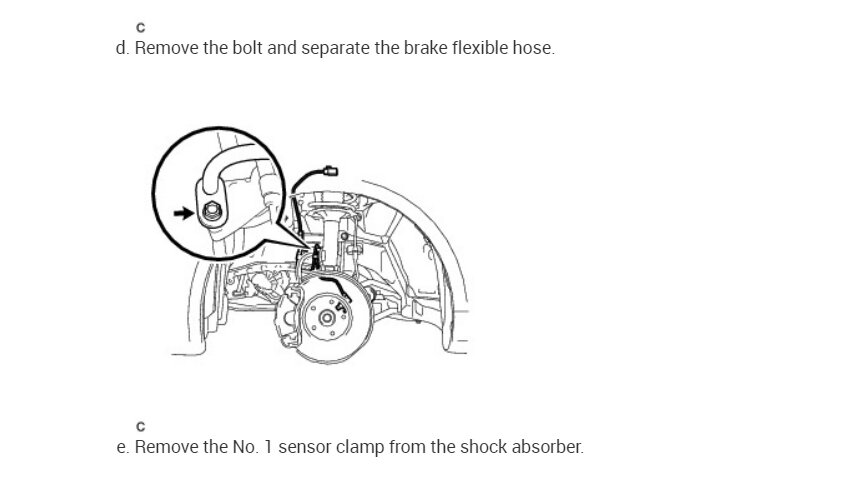 c
d. Remove the bolt and separate the brake flexible hose.

c
e. Remove the No. 1 sensor clamp from the shock absorber.