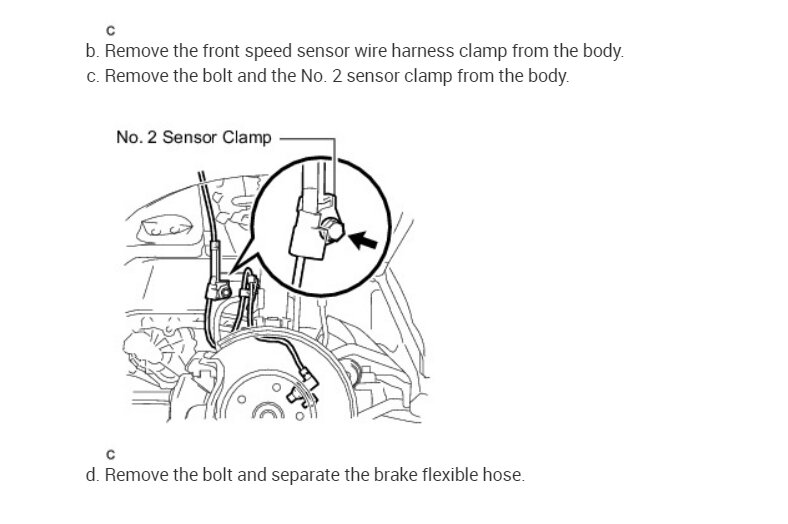 c

b. Remove the front speed sensor wire harness clamp from the body.

c. Remove the bolt and the No. 2 sensor clamp from the body.

No. 2 Sensor Clamp

c

d. Remove the bolt and separate the brake flexible hose.