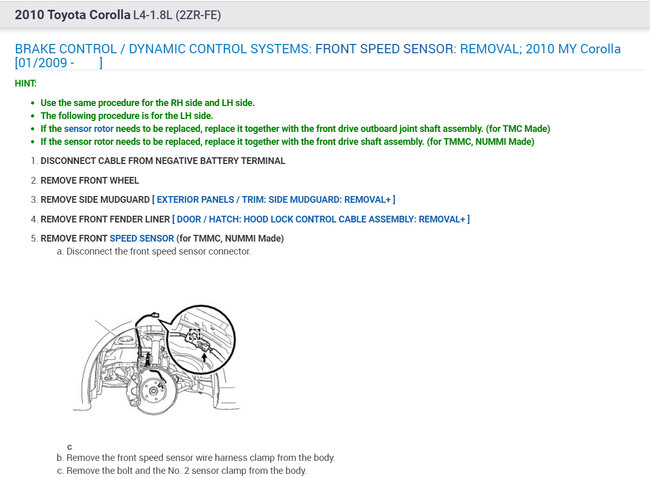 2010 Toyota Corolla L4-1.8L (2ZR-FE)

BRAKE CONTROL / DYNAMIC CONTROL SYSTEMS: FRONT SPEED SENSOR: REMOVAL; 2010 MY Corolla [01/2009 - ]

HINT:

- Use the same procedure for the RH side and LH side.
- The following procedure is for the LH side.
- If the sensor rotor needs to be replaced, replace it together with the front drive outboard joint shaft assembly. (for TMC Made)
- If the sensor rotor needs to be replaced, replace it together with the front drive shaft assembly. (for TMMC, NUMMI Made)

1. DISCONNECT CABLE FROM NEGATIVE BATTERY TERMINAL

2. REMOVE FRONT WHEEL

3. REMOVE SIDE MUDGUARD [ EXTERIOR PANELS / TRIM: SIDE MUDGUARD: REMOVAL+ ]

4. REMOVE FRONT FENDER LINER [ DOOR / HATCH: HOOD LOCK CONTROL CABLE ASSEMBLY: REMOVAL+ ]

5. REMOVE FRONT SPEED SENSOR (for TMMC, NUMMI Made)
a. Disconnect the front speed sensor connector.

c
b. Remove the front speed sensor wire harness clamp from the body.
c. Remove the bolt and the No. 2 sensor clamp from the body.