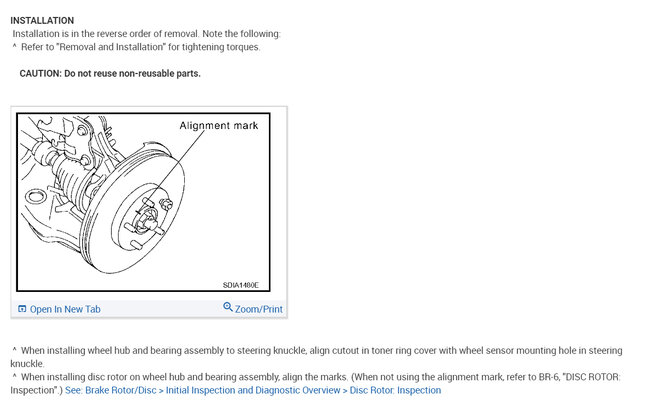 INSTALLATION
Installation is in the reverse order of removal. Note the following:
^ Refer to "Removal and Installation" for tightening torques.

CAUTION: Do not reuse non-reusable parts.

Alignment mark
SDIA1480E
Open In New Tab
Zoom/Print

^ When installing wheel hub and bearing assembly to steering knuckle, align cutout in toner ring cover with wheel sensor mounting hole in steering knuckle.
^ When installing disc rotor on wheel hub and bearing assembly, align the marks. (When not using the alignment mark, refer to BR-6, "DISC ROTOR: Inspection".) See: Brake Rotor/Disc > Initial Inspection and Diagnostic Overview > Disc Rotor: Inspection