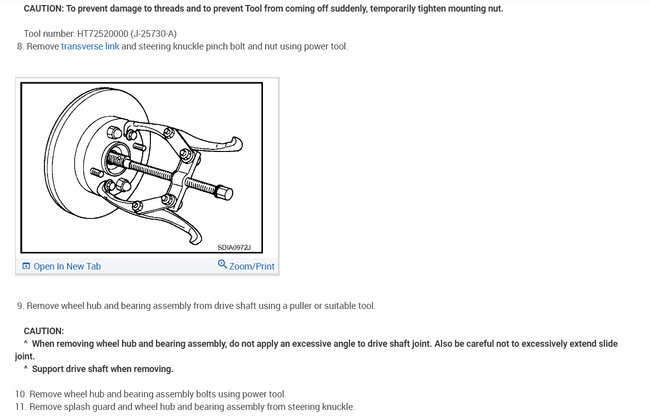 CAUTION: To prevent damage to threads and to prevent Tool from coming off suddenly, temporarily tighten mounting nut.

Tool number: HT72520000 (J-25730-A)

8. Remove transverse link and steering knuckle pinch bolt and nut using power tool.

SDIA0972J

Open In New Tab

Zoom/Print

9. Remove wheel hub and bearing assembly from drive shaft using a puller or suitable tool.

CAUTION:

^ When removing wheel hub and bearing assembly, do not apply an excessive angle to drive shaft joint. Also be careful not to excessively extend slide joint.

^ Support drive shaft when removing.

10. Remove wheel hub and bearing assembly bolts using power tool.

11. Remove splash guard and wheel hub and bearing assembly from steering knuckle.