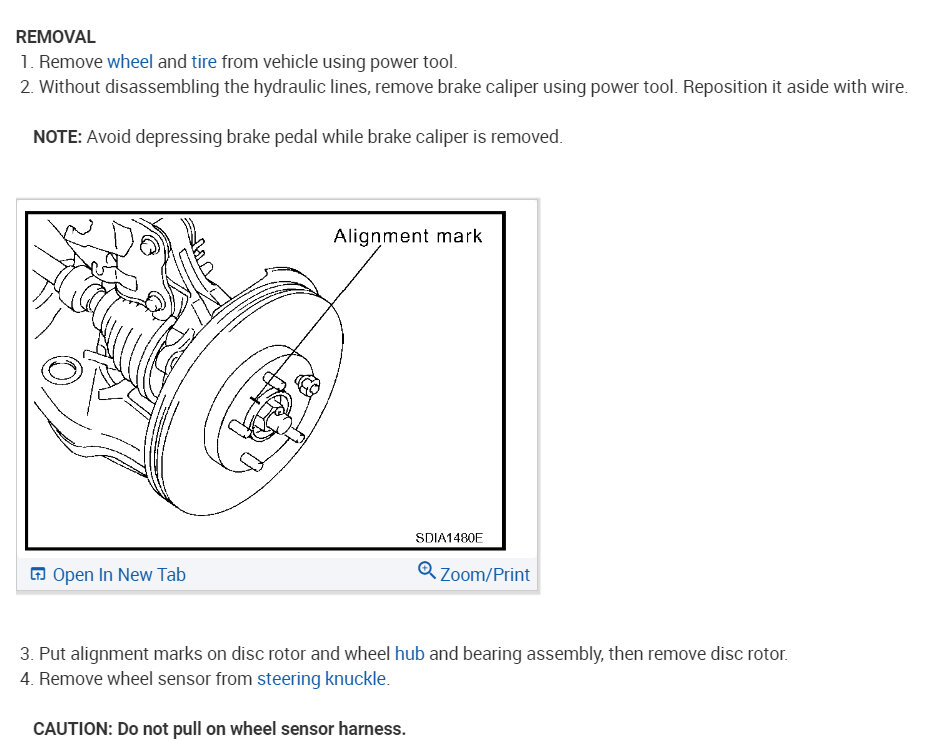 REMOVAL

1. Remove wheel and tire from vehicle using power tool.
2. Without disassembling the hydraulic lines, remove brake caliper using power tool. Reposition it aside with wire.

NOTE: Avoid depressing brake pedal while brake caliper is removed.

Alignment mark

SDIA1480E

Open In New Tab

Zoom/Print

3. Put alignment marks on disc rotor and wheel hub and bearing assembly, then remove disc rotor.
4. Remove wheel sensor from steering knuckle.

CAUTION: Do not pull on wheel sensor harness.