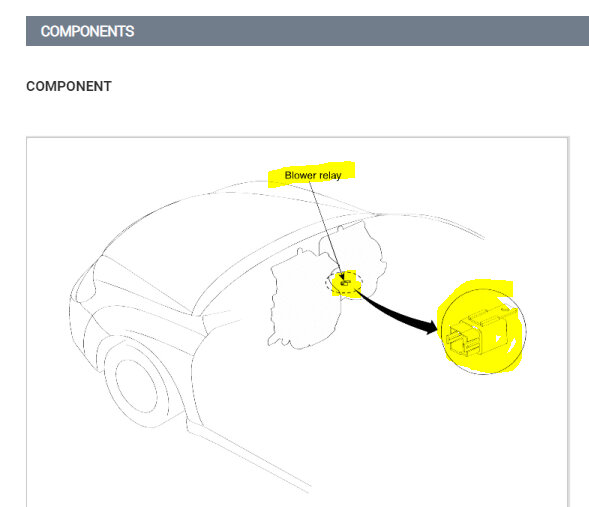 COMPONENTS

COMPONENT

Blower relay