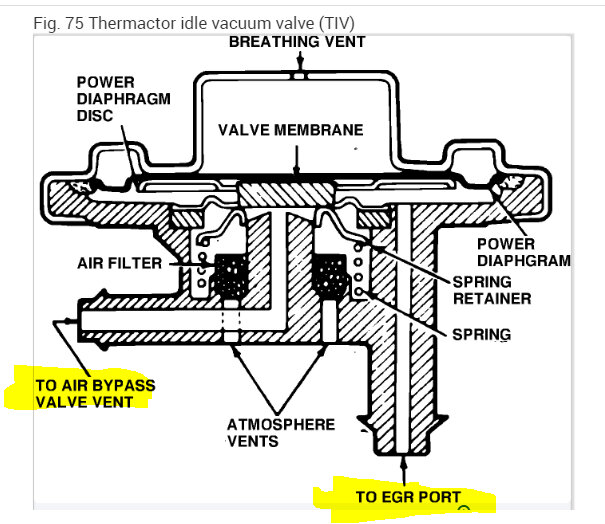 Fig. 75 Thermactor idle vacuum valve (TIV)

BREATHING VENT

POWER DIAPHRAGM DISC

VALVE MEMBRANE

AIR FILTER

POWER DIAPHGRAM

SPRING RETAINER

SPRING

TO AIR BYPASS VALVE VENT

ATMOSPHERE VENTS

TO EGR PORT