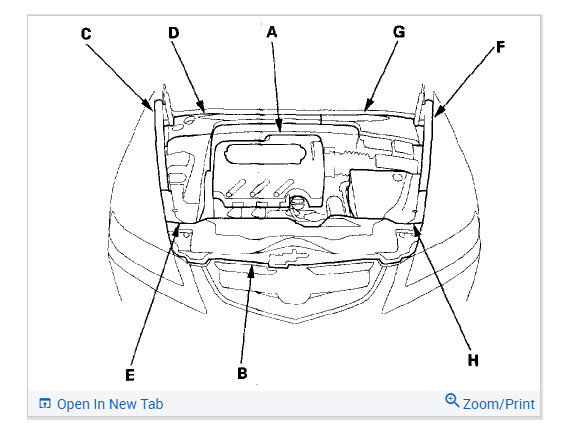 C D A G F

E B H

Open In New Tab Zoom/Print