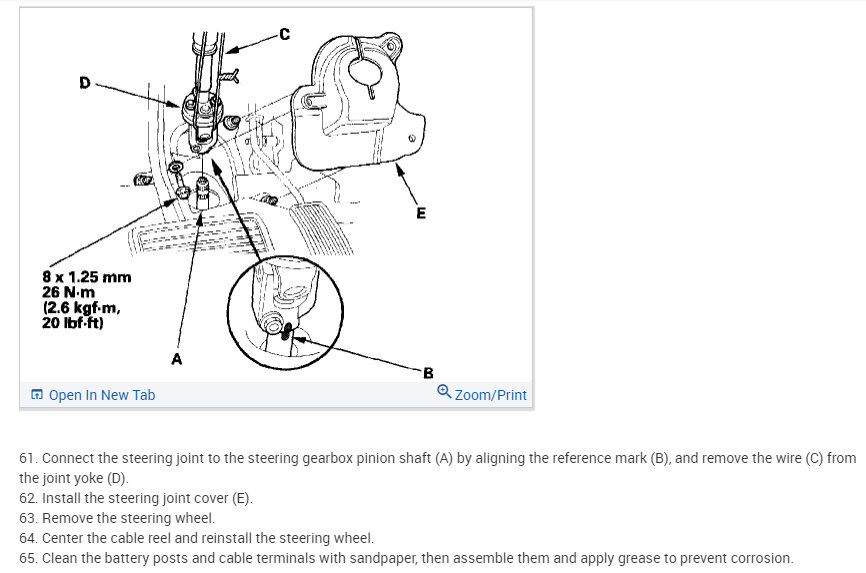 C

D

E

8 x 1.25 mm
26 N·m
(2.6 kgf·m,
20 lbf·ft)

A

B

Open In New Tab

Zoom/Print

61. Connect the steering joint to the steering gearbox pinion shaft (A) by aligning the reference mark (B), and remove the wire (C) from the joint yoke (D).
62. Install the steering joint cover (E).
63. Remove the steering wheel.
64. Center the cable reel and reinstall the steering wheel.
65. Clean the battery posts and cable terminals with sandpaper, then assemble them and apply grease to prevent corrosion.