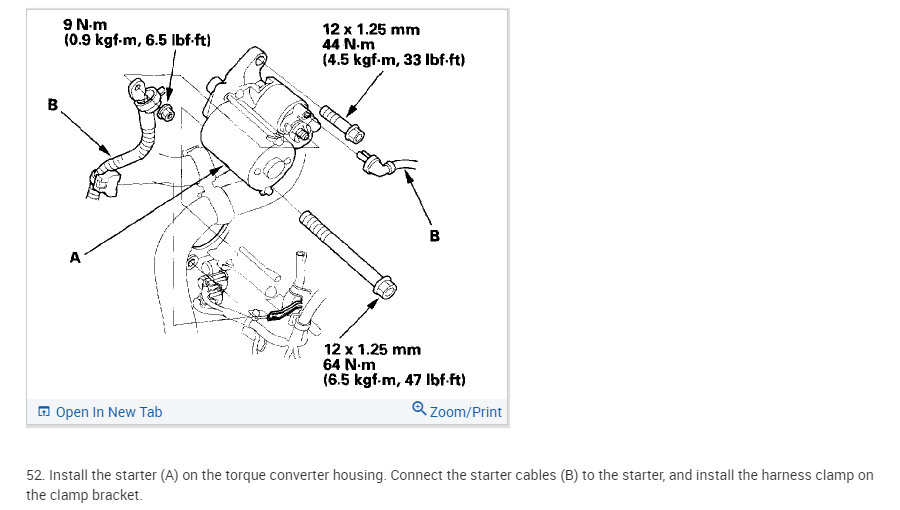 9 N·m
(0.9 kgf·m, 6.5 lbf·ft)

12 x 1.25 mm
44 N·m
(4.5 kgf·m, 33 lbf·ft)

B

B

A

12 x 1.25 mm
64 N·m
(6.5 kgf·m, 47 lbf·ft)

Open In New Tab

Zoom/Print

52. Install the starter (A) on the torque converter housing. Connect the starter cables (B) to the starter, and install the harness clamp on the clamp bracket.