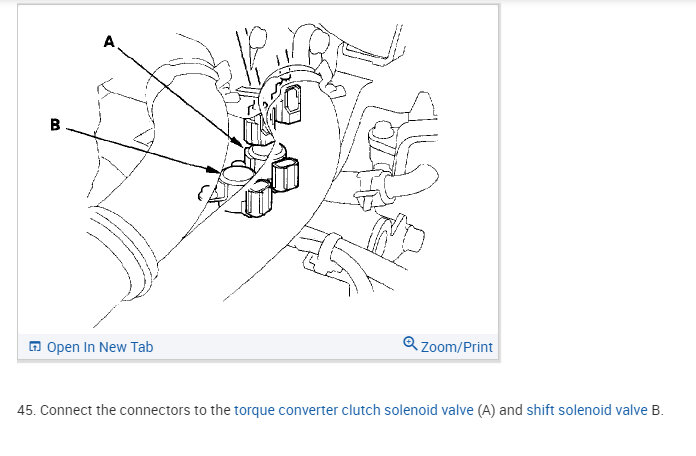 A

B

Open In New Tab

Zoom/Print

45. Connect the connectors to the torque converter clutch solenoid valve (A) and shift solenoid valve B.