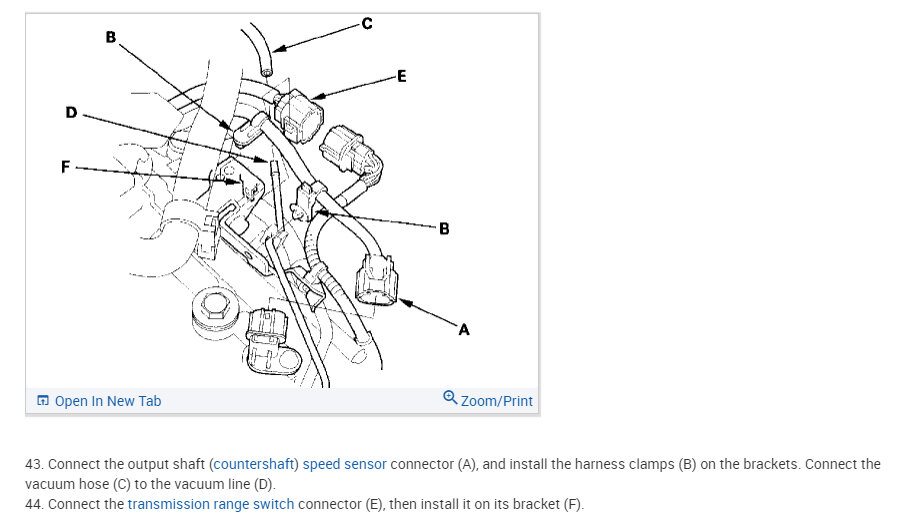 B
C
E
D
F
B
A

Open In New Tab
Zoom/Print

43. Connect the output shaft (countershaft) speed sensor connector (A), and install the harness clamps (B) on the brackets. Connect the vacuum hose (C) to the vacuum line (D).
44. Connect the transmission range switch connector (E), then install it on its bracket (F).