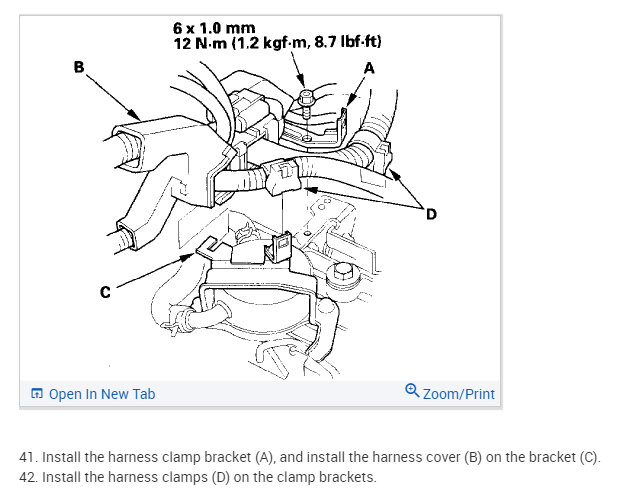 6 x 1.0 mm
12 N·m (1.2 kgf·m, 8.7 lbf·ft)

B

A

D

C

Open In New Tab

Zoom/Print

41. Install the harness clamp bracket (A), and install the harness cover (B) on the bracket (C).
42. Install the harness clamps (D) on the clamp brackets.