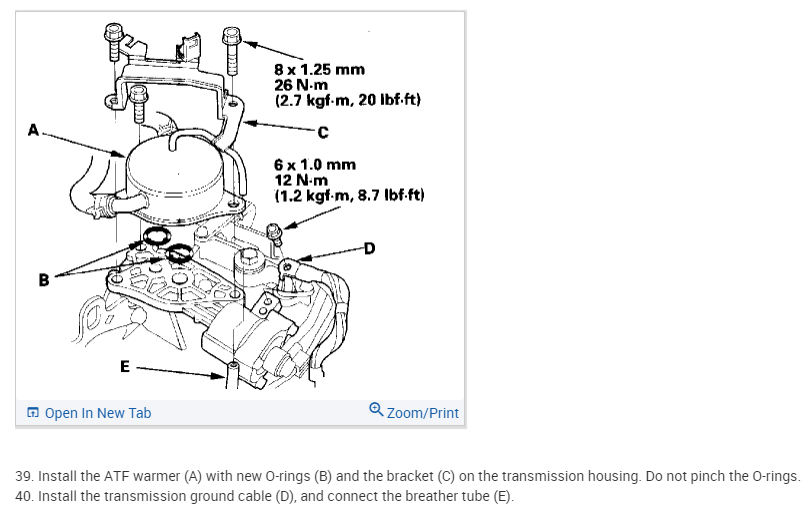 8 x 1.25 mm
26 N·m
(2.7 kgf·m, 20 lbf·ft)

A

C

6 x 1.0 mm
12 N·m
(1.2 kgf·m, 8.7 lbf·ft)

D

B

E

Open In New Tab

Zoom/Print

39. Install the ATF warmer (A) with new O-rings (B) and the bracket (C) on the transmission housing. Do not pinch the O-rings.
40. Install the transmission ground cable (D), and connect the breather tube (E).