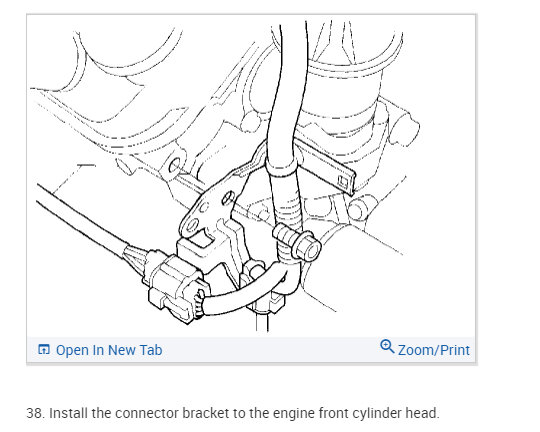 Open In New Tab

Zoom/Print

38. Install the connector bracket to the engine front cylinder head.