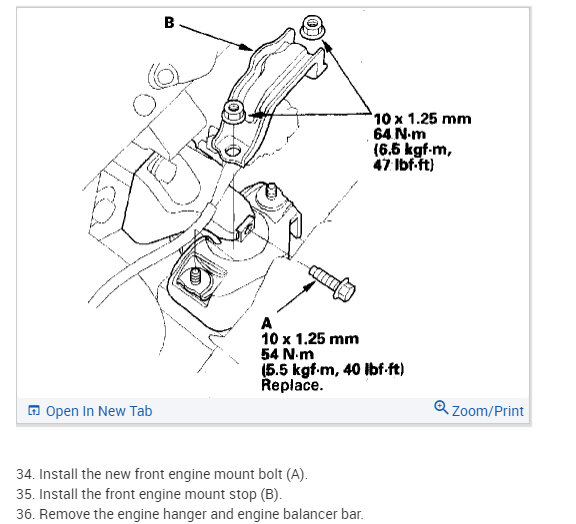 B

10 x 1.25 mm
64 N·m
(6.5 kgf·m,
47 lbf·ft)

A
10 x 1.25 mm
54 N·m
(5.5 kgf·m, 40 lbf·ft)
Replace.

Open In New Tab

Zoom/Print

34. Install the new front engine mount bolt (A).
35. Install the front engine mount stop (B).
36. Remove the engine hanger and engine balancer bar.