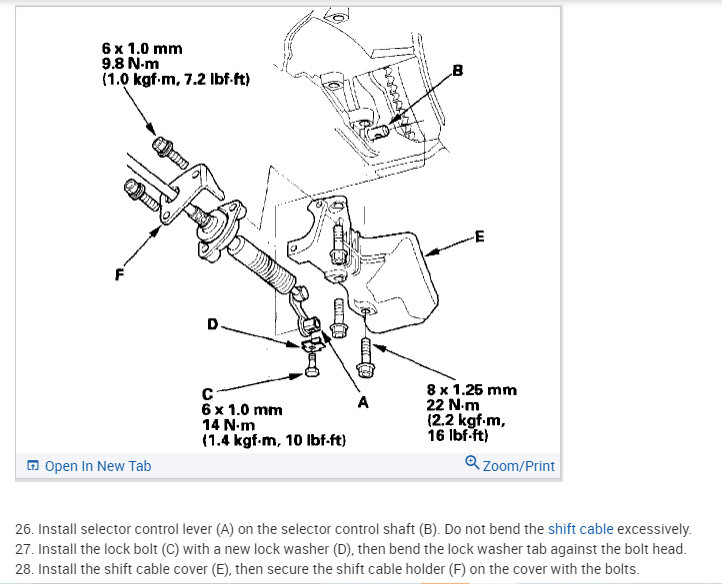 6 x 1.0 mm
9.8 N·m
(1.0 kgf·m, 7.2 lbf·ft)

B

E

F

D

C
6 x 1.0 mm
14 N·m
(1.4 kgf·m, 10 lbf·ft)

A

8 x 1.25 mm
22 N·m
(2.2 kgf·m,
16 lbf·ft)

Open In New Tab

Zoom/Print

26. Install selector control lever (A) on the selector control shaft (B). Do not bend the shift cable excessively.
27. Install the lock bolt (C) with a new lock washer (D), then bend the lock washer tab against the bolt head.
28. Install the shift cable cover (E), then secure the shift cable holder (F) on the cover with the bolts.