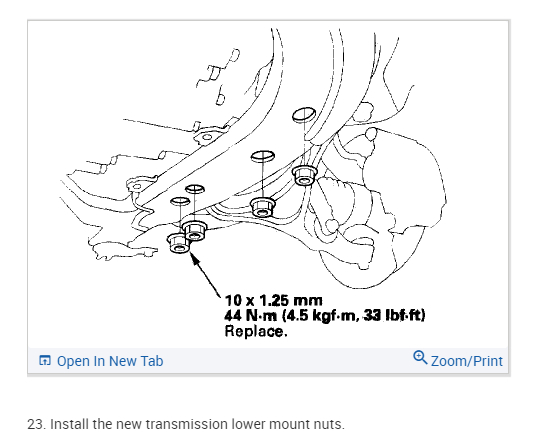 10 x 1.25 mm
44 N·m (4.5 kgf·m, 33 lbf·ft)
Replace.

Open In New Tab

Zoom/Print

23. Install the new transmission lower mount nuts.