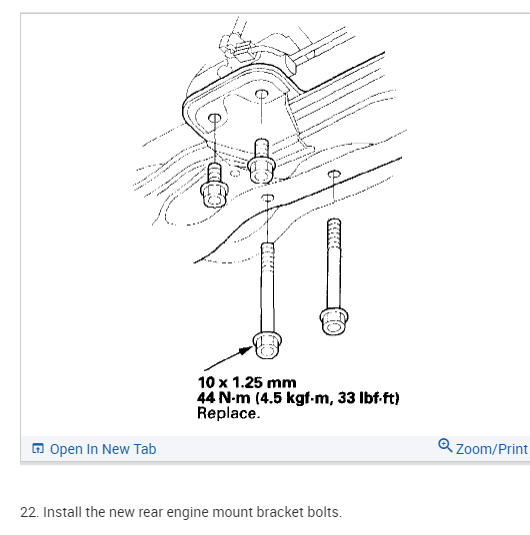 10 x 1.25 mm
44 N·m (4.5 kgf·m, 33 lbf·ft)
Replace.

Open In New Tab

Zoom/Print

22. Install the new rear engine mount bracket bolts.