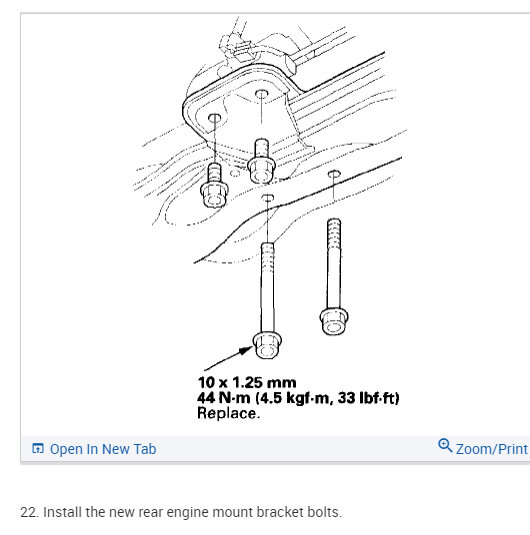 10 x 1.25 mm
44 N·m (4.5 kgf·m, 33 lbf·ft)
Replace.

Open In New Tab

Zoom/Print

22. Install the new rear engine mount bracket bolts.