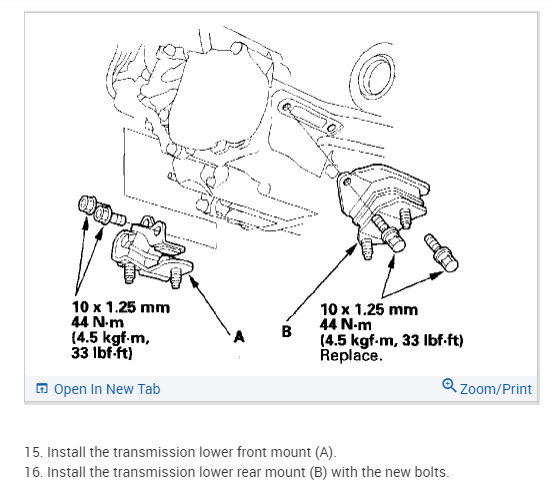 10 x 1.25 mm
44 N·m
(4.5 kgf·m,
33 lbf·ft)

A

B

10 x 1.25 mm
44 N·m
(4.5 kgf·m, 33 lbf·ft)
Replace.

Open In New Tab

Zoom/Print

15. Install the transmission lower front mount (A).
16. Install the transmission lower rear mount (B) with the new bolts.