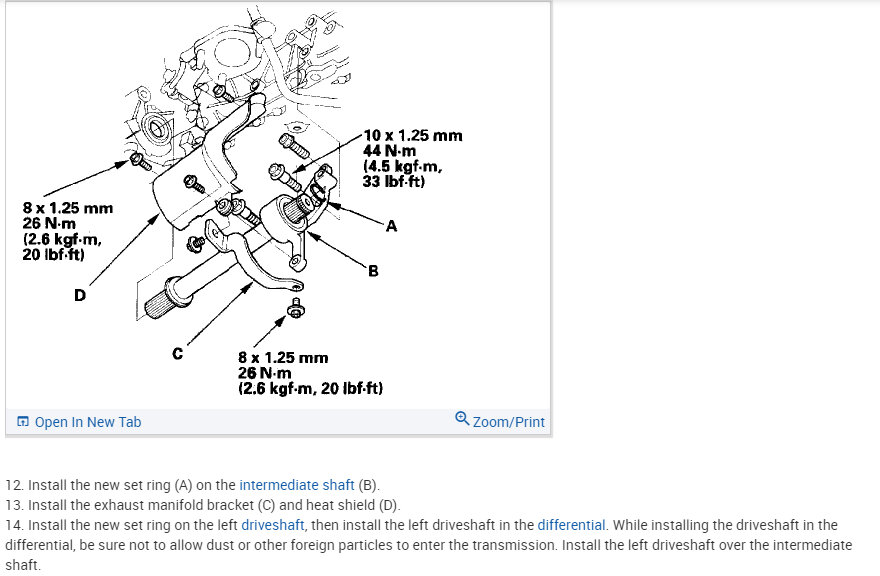 10 x 1.25 mm
44 N·m
(4.5 kgf·m,
33 lbf·ft)

8 x 1.25 mm
26 N·m
(2.6 kgf·m,
20 lbf·ft)

A

B

D

C

8 x 1.25 mm
26 N·m
(2.6 kgf·m, 20 lbf·ft)

Open In New Tab

Zoom/Print

12. Install the new set ring (A) on the intermediate shaft (B).
13. Install the exhaust manifold bracket (C) and heat shield (D).
14. Install the new set ring on the left driveshaft, then install the left driveshaft in the differential. While installing the driveshaft in the differential, be sure not to allow dust or other foreign particles to enter the transmission. Install the left driveshaft over the intermediate shaft.