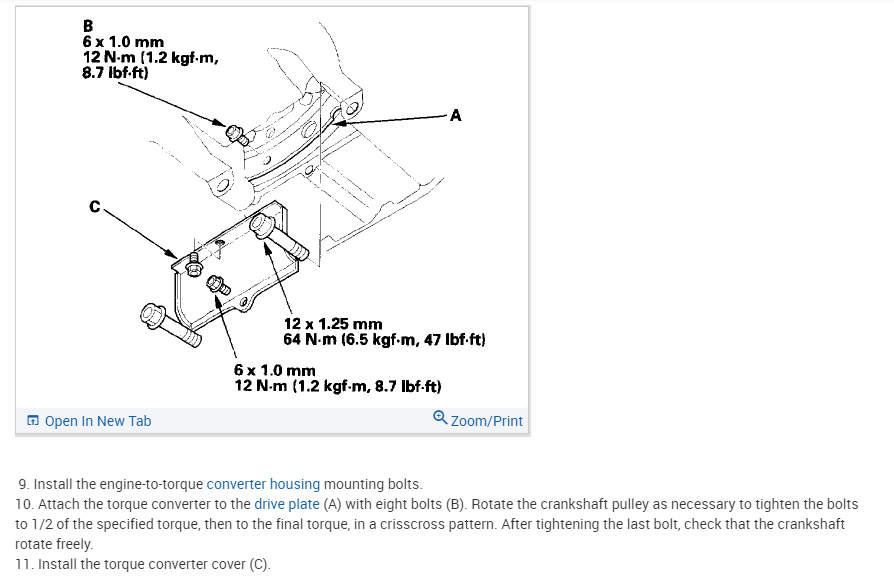 B
6 x 1.0 mm
12 N·m (1.2 kgf·m, 8.7 lbf·ft)

A

C

12 x 1.25 mm
64 N·m (6.5 kgf·m, 47 lbf·ft)

6 x 1.0 mm
12 N·m (1.2 kgf·m, 8.7 lbf·ft)

Open In New Tab

Zoom/Print

9. Install the engine-to-torque converter housing mounting bolts.
10. Attach the torque converter to the drive plate (A) with eight bolts (B). Rotate the crankshaft pulley as necessary to tighten the bolts to 1/2 of the specified torque, then to the final torque, in a crisscross pattern. After tightening the last bolt, check that the crankshaft rotate freely.
11. Install the torque converter cover (C).