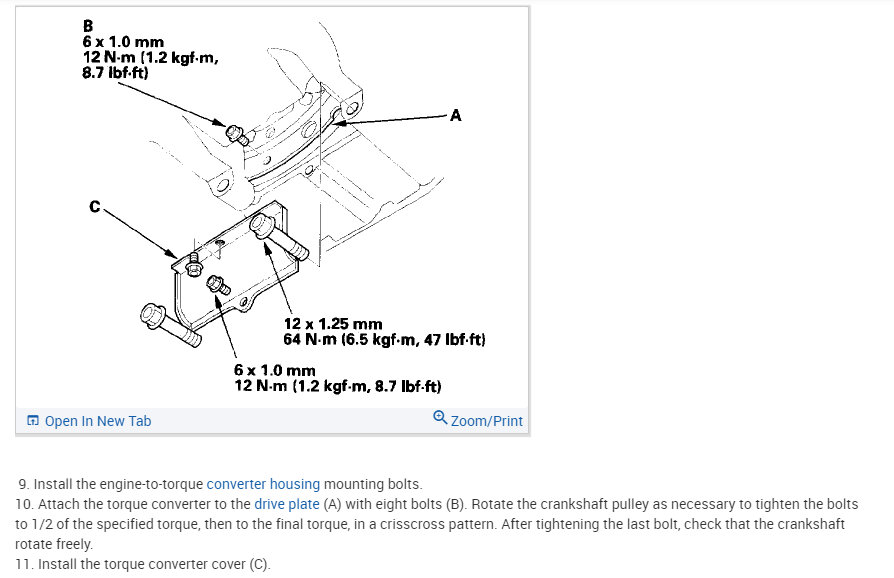 B
6 x 1.0 mm
12 N·m (1.2 kgf·m, 8.7 lbf·ft)

A

C

12 x 1.25 mm
64 N·m (6.5 kgf·m, 47 lbf·ft)

6 x 1.0 mm
12 N·m (1.2 kgf·m, 8.7 lbf·ft)

Open In New Tab

Zoom/Print

9. Install the engine-to-torque converter housing mounting bolts.
10. Attach the torque converter to the drive plate (A) with eight bolts (B). Rotate the crankshaft pulley as necessary to tighten the bolts to 1/2 of the specified torque, then to the final torque, in a crisscross pattern. After tightening the last bolt, check that the crankshaft rotate freely.
11. Install the torque converter cover (C).