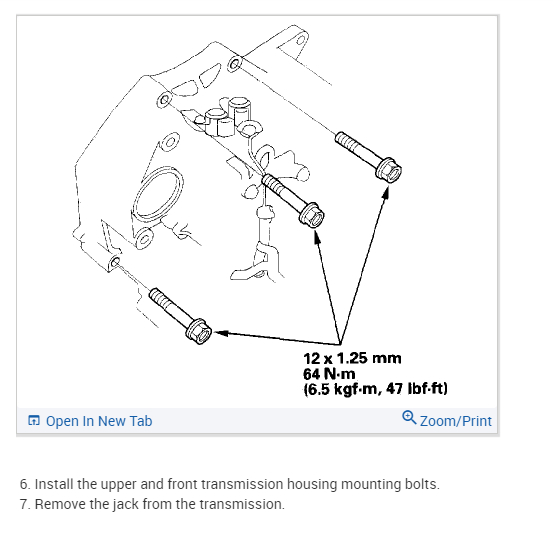 12 x 1.25 mm
64 N·m
(6.5 kgf·m, 47 lbf·ft)

Open In New Tab

Zoom/Print

6. Install the upper and front transmission housing mounting bolts.
7. Remove the jack from the transmission.