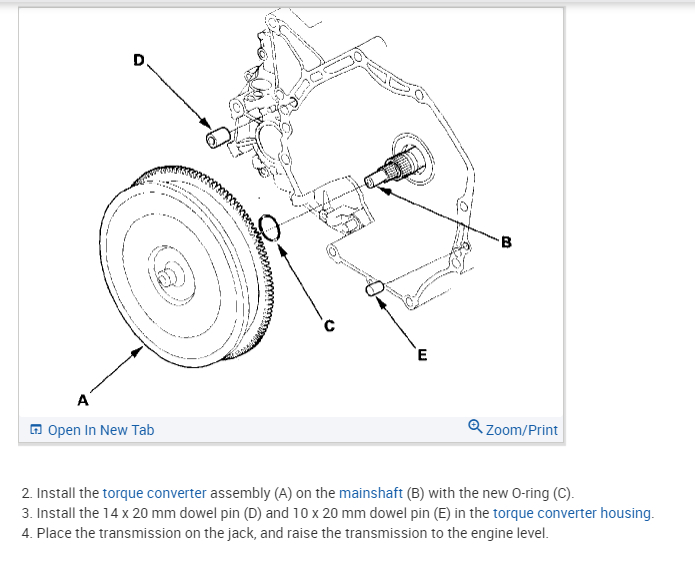 D

B

C

E

A

Open In New Tab

Zoom/Print

2. Install the torque converter assembly (A) on the mainshaft (B) with the new O-ring (C).
3. Install the 14 x 20 mm dowel pin (D) and 10 x 20 mm dowel pin (E) in the torque converter housing.
4. Place the transmission on the jack, and raise the transmission to the engine level.