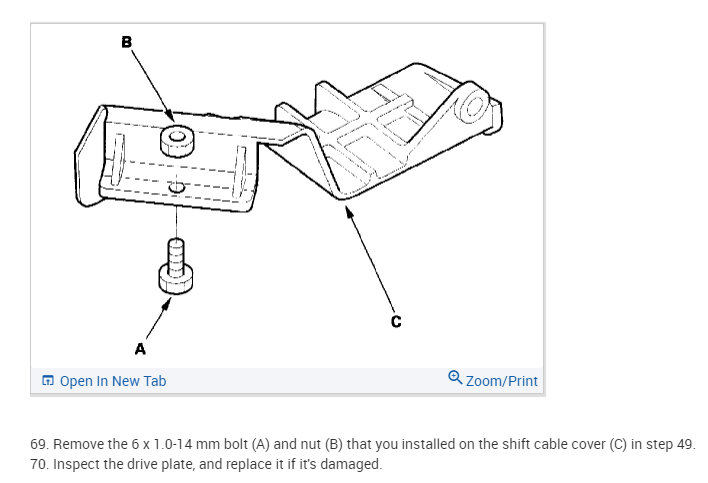 B

C

A

Open In New Tab

Zoom/Print

69. Remove the 6 x 1.0-14 mm bolt (A) and nut (B) that you installed on the shift cable cover (C) in step 49.
70. Inspect the drive plate, and replace it if it's damaged.