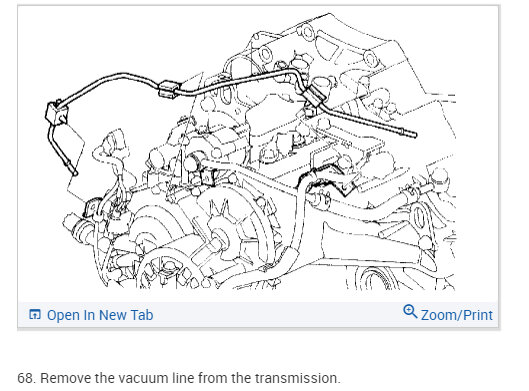 Open In New Tab

Zoom/Print

68. Remove the vacuum line from the transmission.