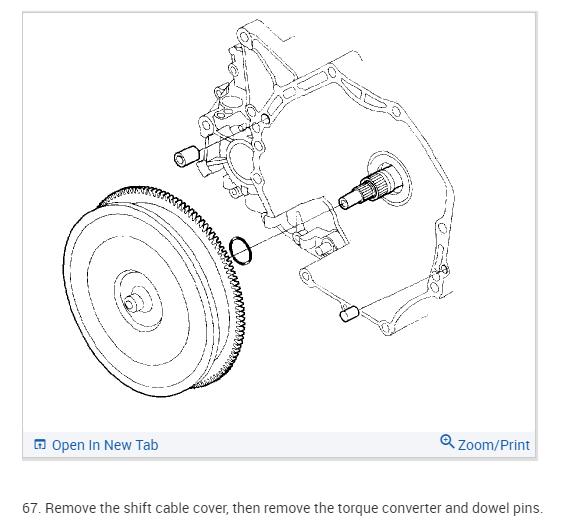 Open In New Tab

Zoom/Print

67. Remove the shift cable cover, then remove the torque converter and dowel pins.