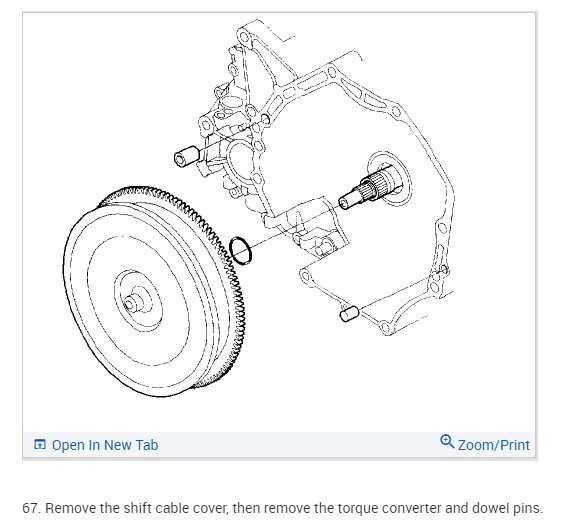 Open In New Tab

Zoom/Print

67. Remove the shift cable cover, then remove the torque converter and dowel pins.