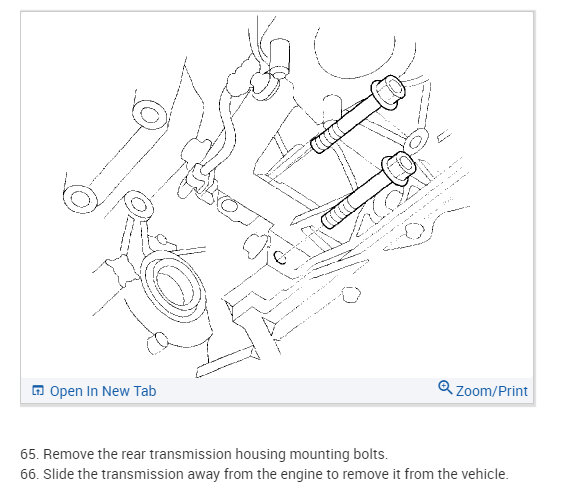 Open In New Tab
Zoom/Print

65. Remove the rear transmission housing mounting bolts.
66. Slide the transmission away from the engine to remove it from the vehicle.