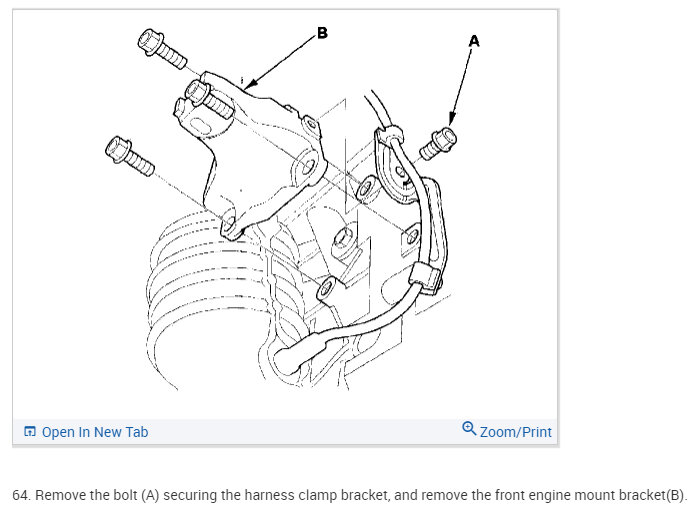 B

A

Open In New Tab

Zoom/Print

64. Remove the bolt (A) securing the harness clamp bracket, and remove the front engine mount bracket(B).