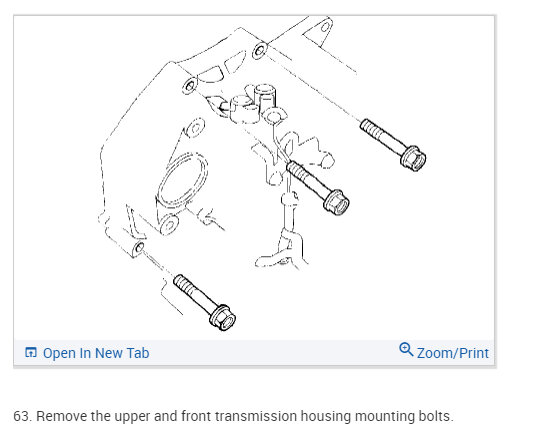 Open In New Tab

Zoom/Print

63. Remove the upper and front transmission housing mounting bolts.