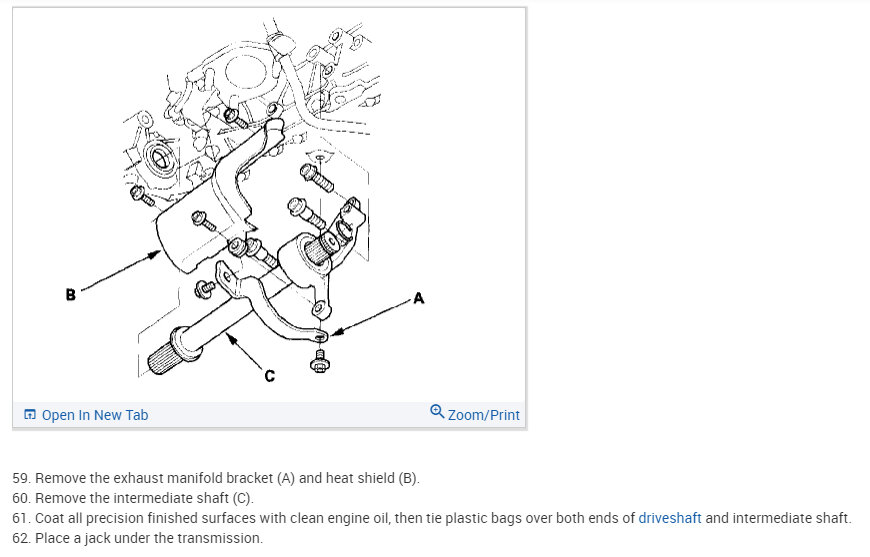 B

A

C

Open In New Tab

Zoom/Print

59. Remove the exhaust manifold bracket (A) and heat shield (B).
60. Remove the intermediate shaft (C).
61. Coat all precision finished surfaces with clean engine oil, then tie plastic bags over both ends of driveshaft and intermediate shaft.
62. Place a jack under the transmission.