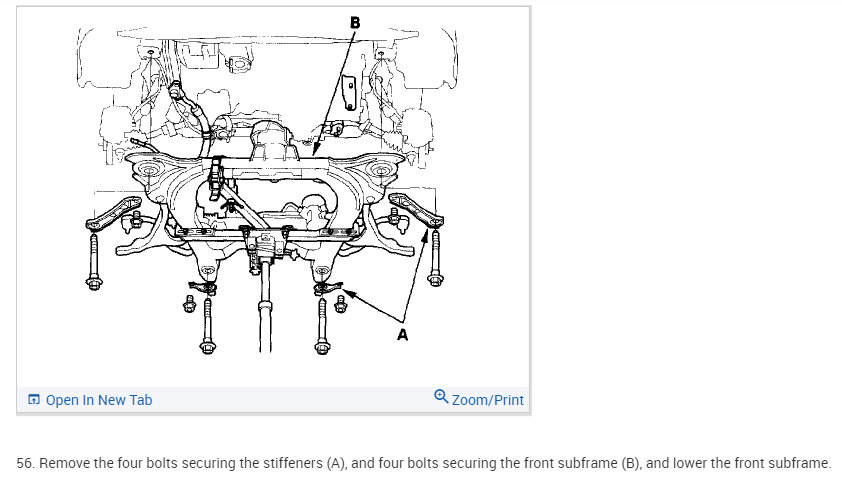 B

A

Open In New Tab

Zoom/Print

56. Remove the four bolts securing the stiffeners (A), and four bolts securing the front subframe (B), and lower the front subframe.