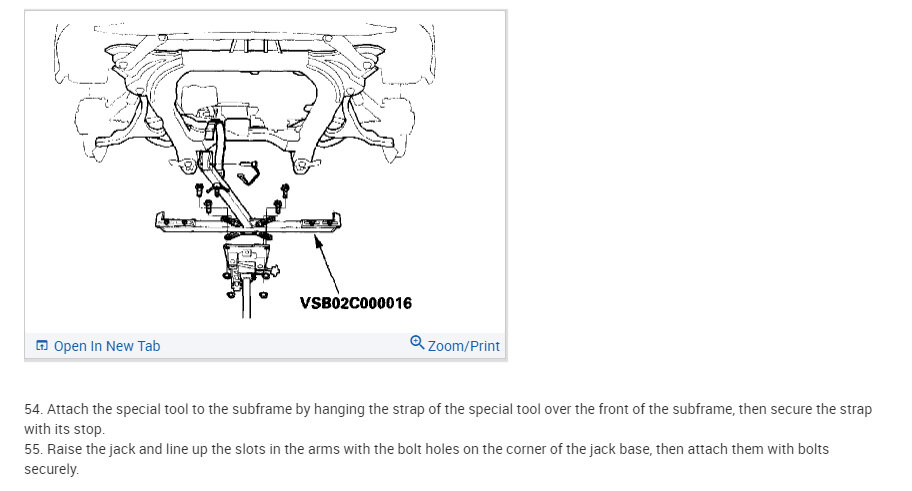 VSB02C000016

Open In New Tab

Zoom/Print

54. Attach the special tool to the subframe by hanging the strap of the special tool over the front of the subframe, then secure the strap with its stop.
55. Raise the jack and line up the slots in the arms with the bolt holes on the corner of the jack base, then attach them with bolts securely.