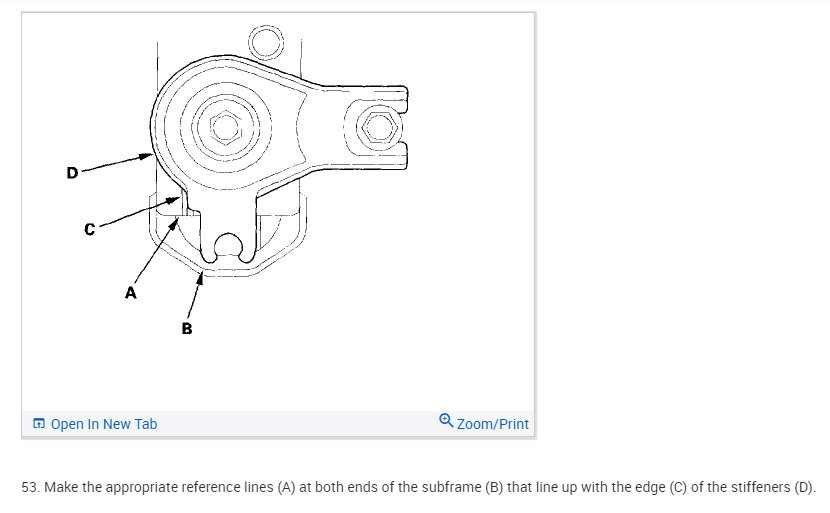 D

C

A

B

Open In New Tab

Zoom/Print

53. Make the appropriate reference lines (A) at both ends of the subframe (B) that line up with the edge (C) of the stiffeners (D).