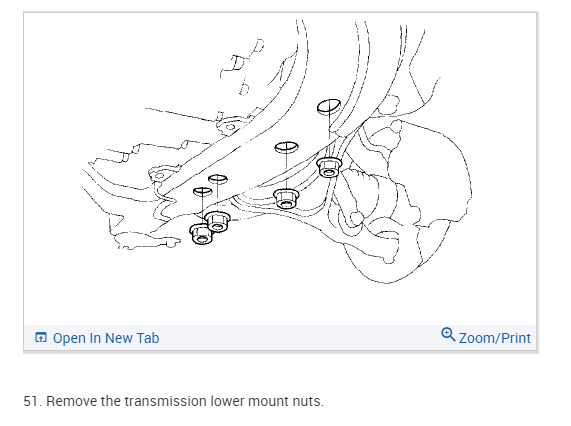 Open In New Tab

Zoom/Print

51. Remove the transmission lower mount nuts.