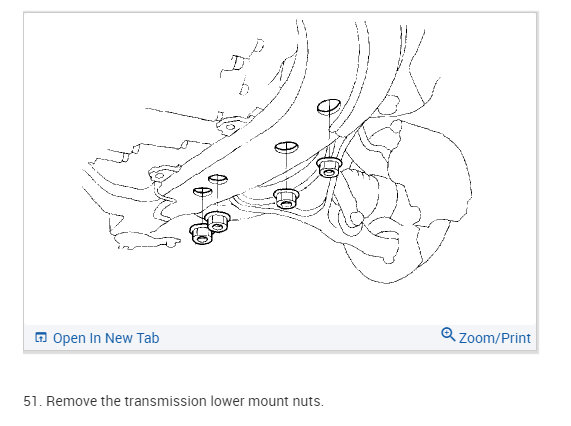 Open In New Tab

Zoom/Print

51. Remove the transmission lower mount nuts.