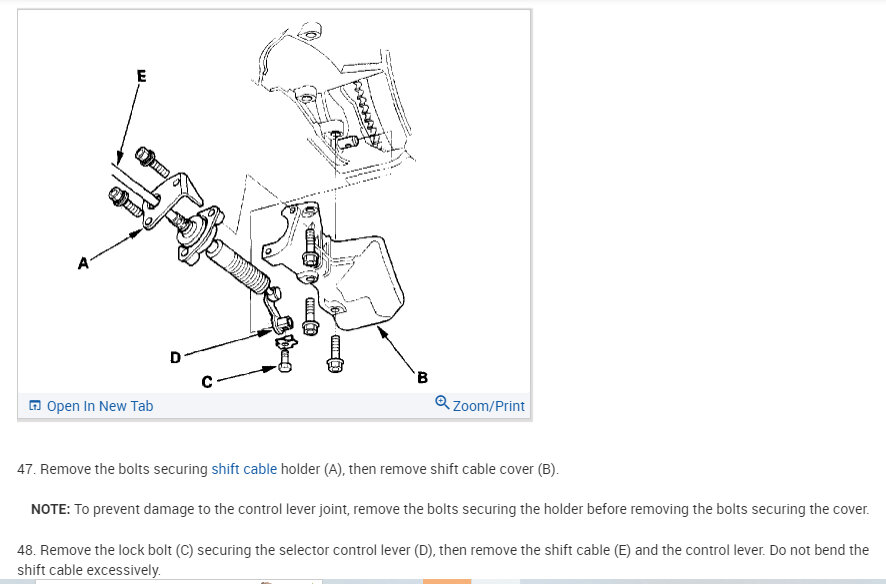 E

A

D

C

B

Open In New Tab

Zoom/Print

47. Remove the bolts securing shift cable holder (A), then remove shift cable cover (B).

NOTE: To prevent damage to the control lever joint, remove the bolts securing the holder before removing the bolts securing the cover.

48. Remove the lock bolt (C) securing the selector control lever (D), then remove the shift cable (E) and the control lever. Do not bend the shift cable excessively.