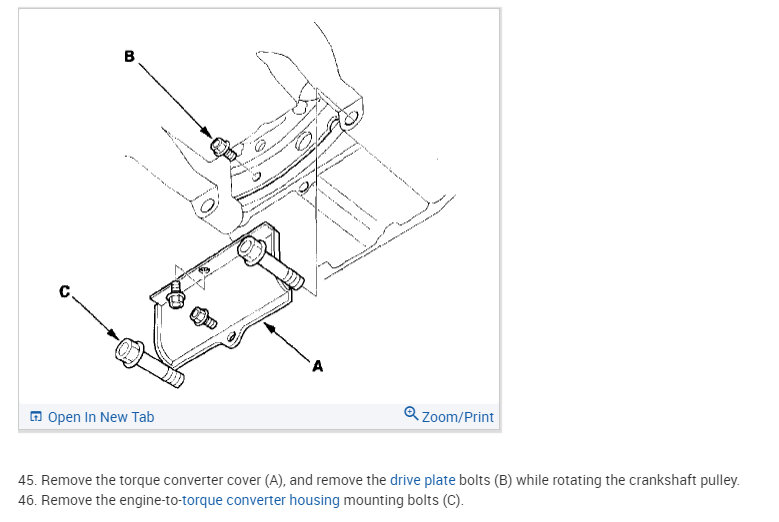 B

C

A

Open In New Tab

Zoom/Print

45. Remove the torque converter cover (A), and remove the drive plate bolts (B) while rotating the crankshaft pulley.
46. Remove the engine-to-torque converter housing mounting bolts (C).