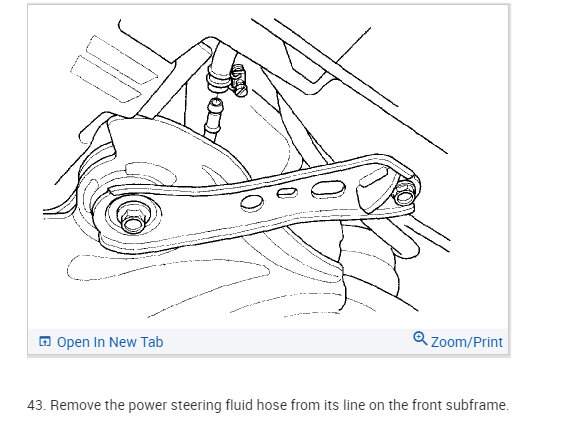 Open In New Tab

Zoom/Print

43. Remove the power steering fluid hose from its line on the front subframe.