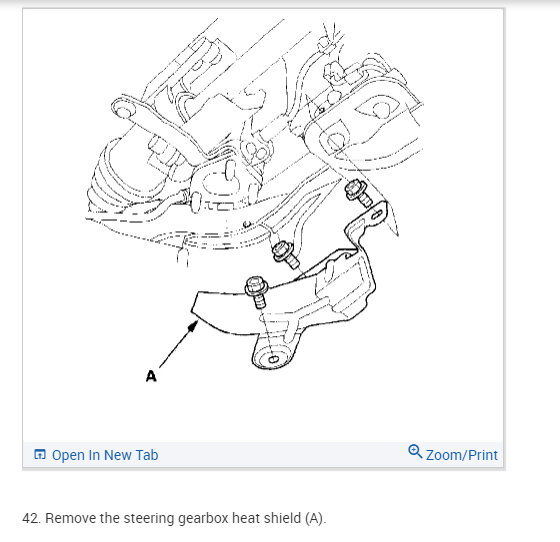 A

Open In New Tab

Zoom/Print

42. Remove the steering gearbox heat shield (A).