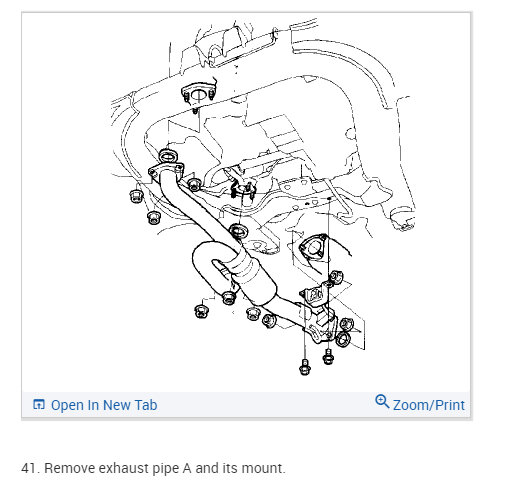 Open In New Tab

Zoom/Print

41. Remove exhaust pipe A and its mount.