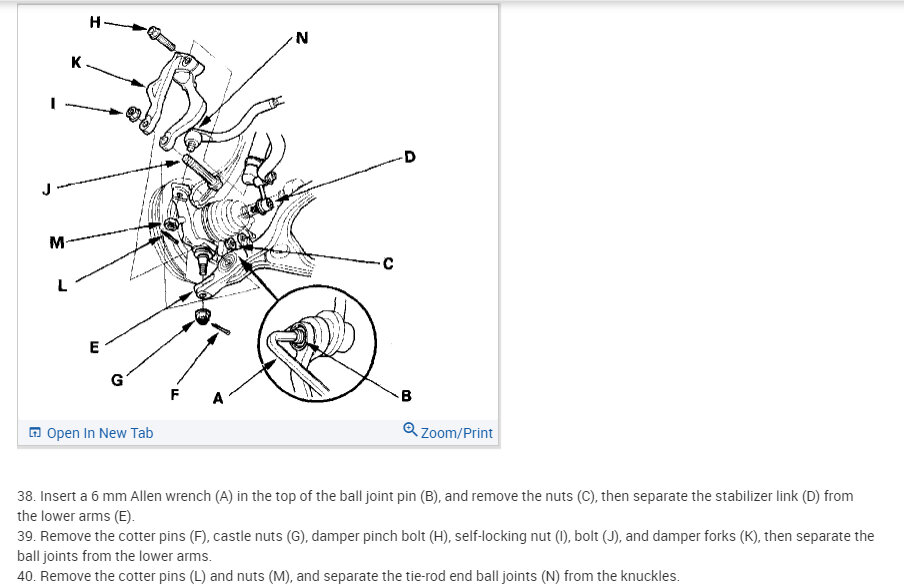 H

N

K

I

D

J

M

C

L

E

G

F

A

B

Open In New Tab

Zoom/Print

38. Insert a 6 mm Allen wrench (A) in the top of the ball joint pin (B), and remove the nuts (C), then separate the stabilizer link (D) from the lower arms (E).
39. Remove the cotter pins (F), castle nuts (G), damper pinch bolt (H), self-locking nut (I), bolt (J), and damper forks (K), then separate the ball joints from the lower arms.
40. Remove the cotter pins (L) and nuts (M), and separate the tie-rod end ball joints (N) from the knuckles.